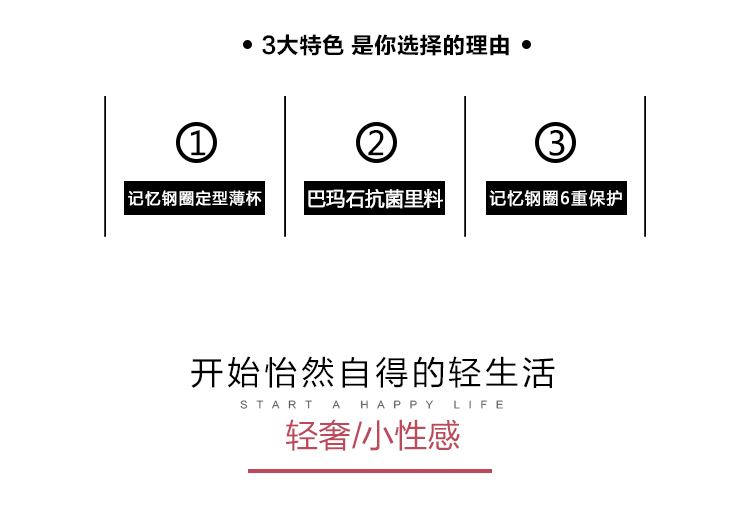 • 3大特色 是你选择的理由 •

①
记忆钢圈定型薄杯

②
巴玛石抗菌里料

③
记忆钢圈6重保护

开始怡然自得的轻生活
START A HAPPY LIFE
轻奢/小性感